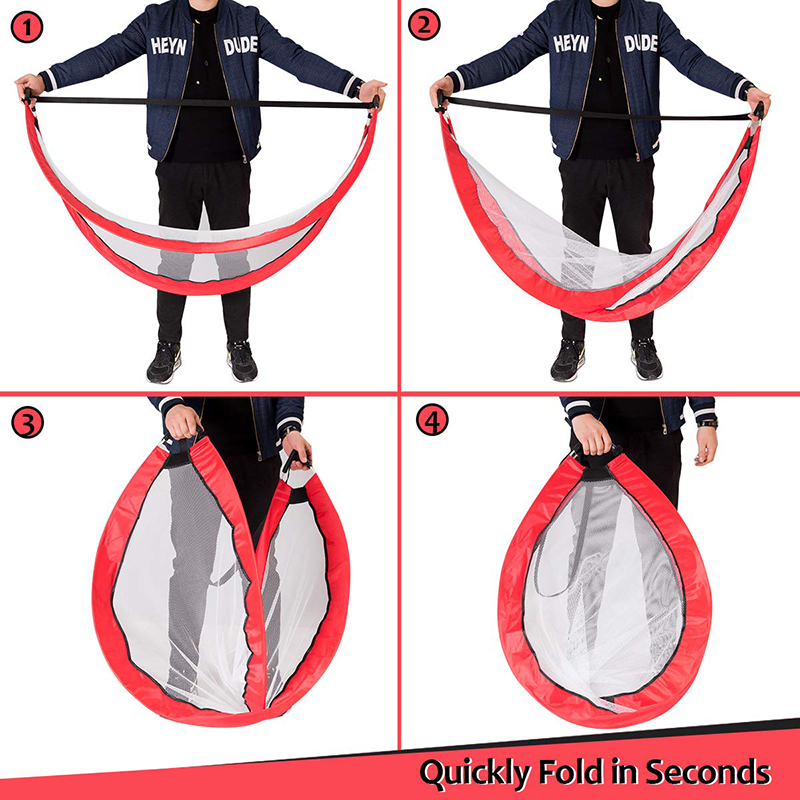 1

HEYN DUDE

2

HEYN DUDE

3

4

Quickly Fold in Seconds